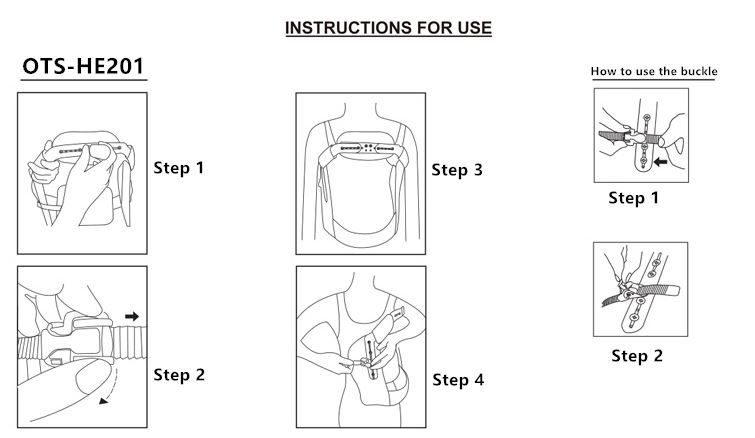 INSTRUCTIONS FOR USE

OTS-HE201

Step 1

Step 2

Step 3

Step 4

How to use the buckle

Step 1

Step 2